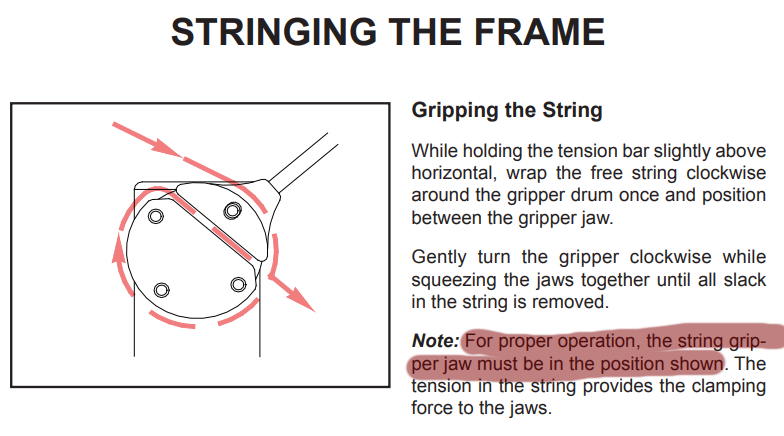 STRINGING THE FRAME

Gripping the String

While holding the tension bar slightly above horizontal, wrap the free string clockwise around the gripper drum once and position between the gripper jaw.

Gently turn the gripper clockwise while squeezing the jaws together until all slack in the string is removed.

Note: For proper operation, the string gripper jaw must be in the position shown. The tension in the string provides the clamping force to the jaws.